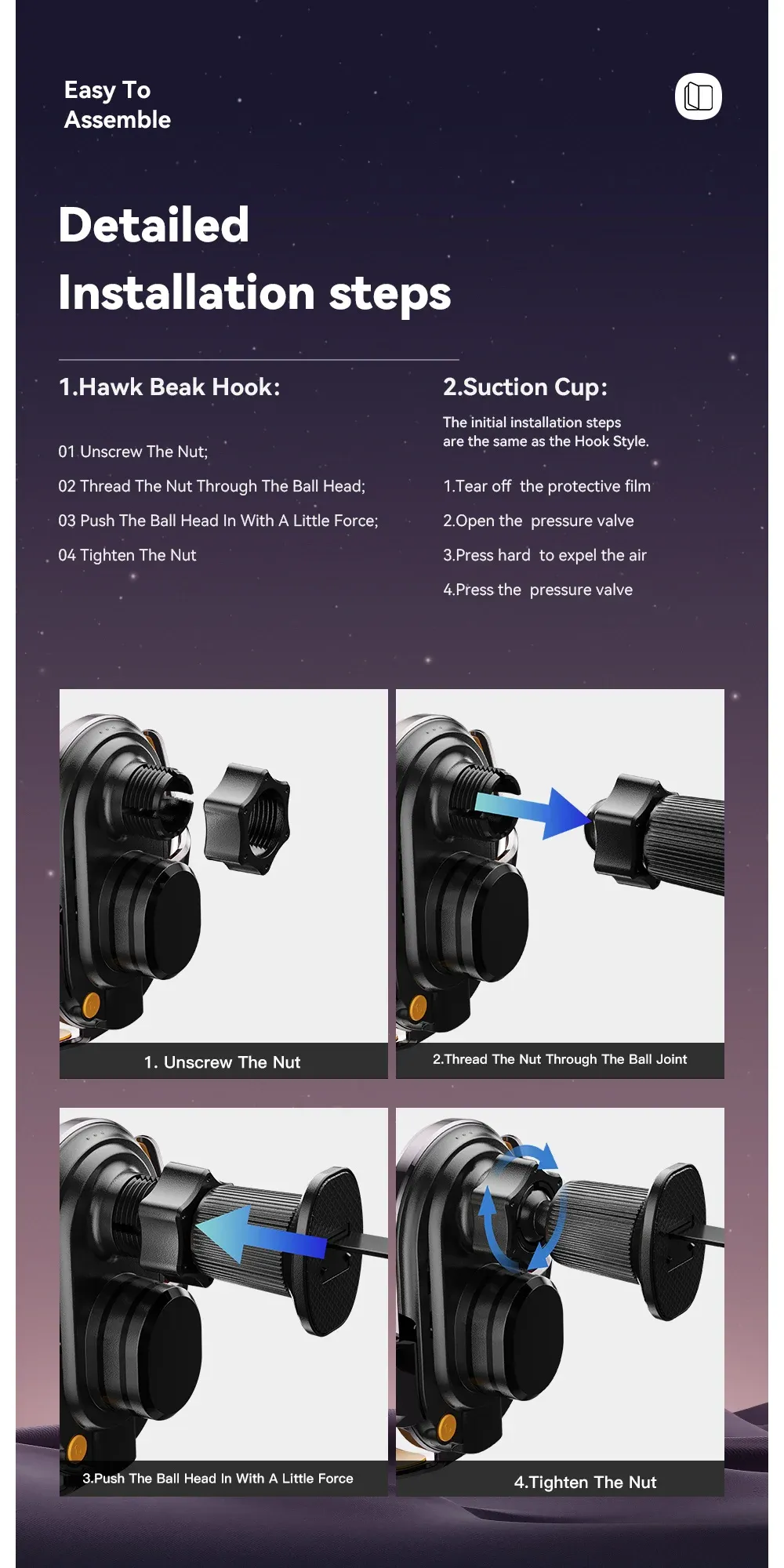 Easy To Assemble

Detailed Installation steps

1.Hawk Beak Hook:

01 Unscrew The Nut;

02 Thread The Nut Through The Ball Head;

03 Push The Ball Head In With A Little Force;

04 Tighten The Nut

2.Suction Cup:

The initial installation steps are the same as the Hook Style.

1.Tear off the protective film

2.Open the pressure valve

3.Press hard to expel the air

4.Press the pressure valve

1. Unscrew The Nut

2.Thread The Nut Through The Ball Joint

3.Push The Ball Head In With A Little Force

4.Tighten The Nut